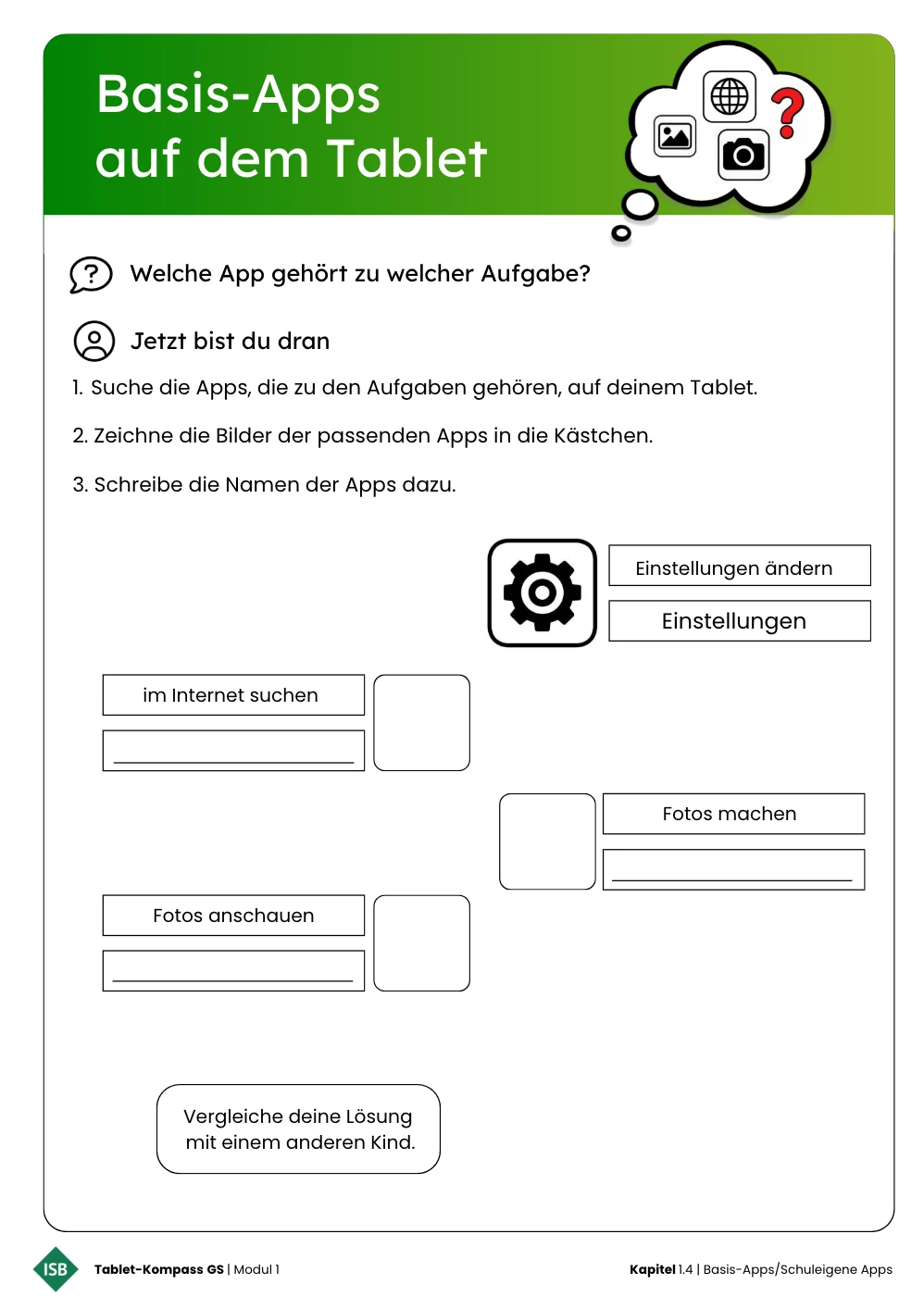 Basis-Apps auf dem Tablet

?

Welche App gehört zu welcher Aufgabe?

Jetzt bist du dran

1. Suche die Apps, die zu den Aufgaben gehören, auf deinem Tablet.

2. Zeichne die Bilder der passenden Apps in die Kästchen.

3. Schreibe die Namen der Apps dazu.

Einstellungen ändern

Einstellungen

im Internet suchen

Fotos machen

Fotos anschauen

Vergleiche deine Lösung mit einem anderen Kind.

ISB Tablet-Kompass GS | Modul 1

Kapitel 1.4 | Basis-Apps/Schuleigene Apps