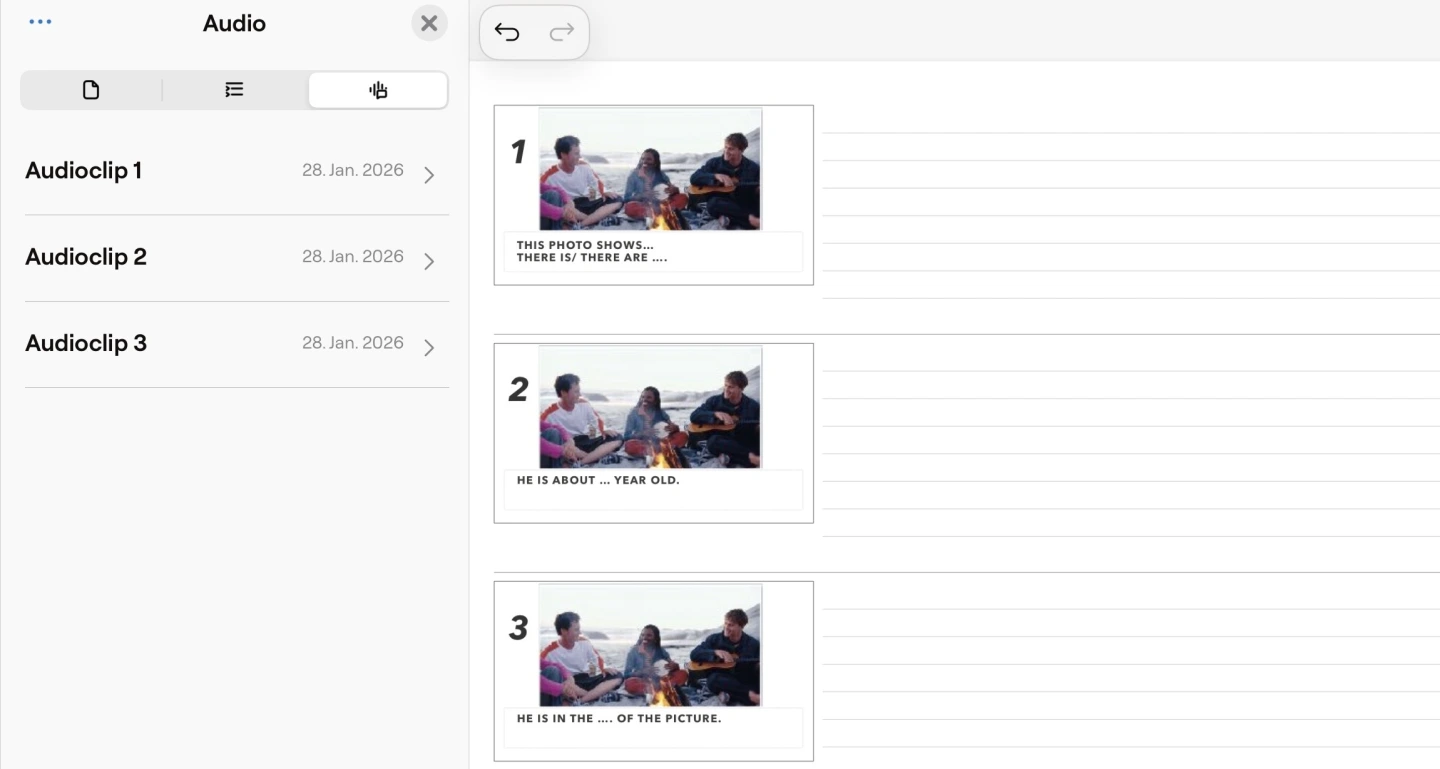 Audio

Audioclip 1 28. Jan. 2026

Audioclip 2 28. Jan. 2026

Audioclip 3 28. Jan. 2026

1
THIS PHOTO SHOWS...
THERE IS/ THERE ARE ....

2
HE IS ABOUT ... YEAR OLD.

3
HE IS IN THE .... OF THE PICTURE.