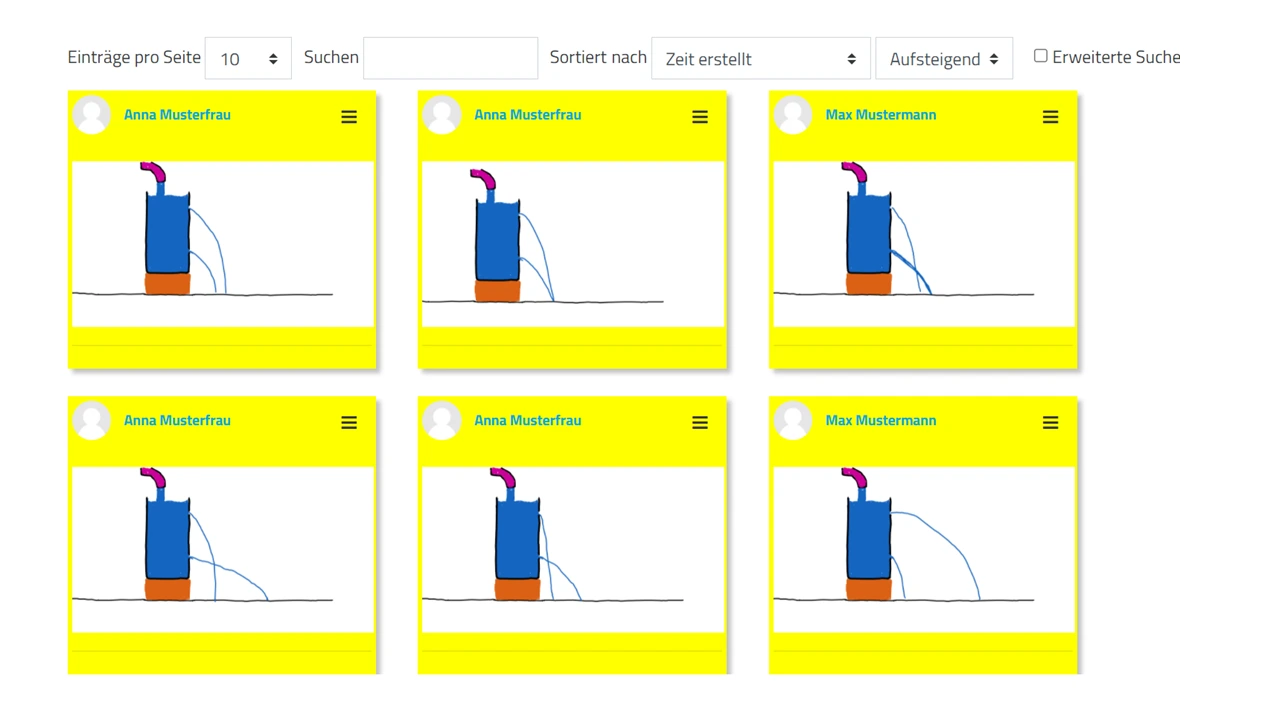 Einträge pro Seite 10 Suchen Sortiert nach Zeit erstellt Aufsteigend Erweiterte Suche

Anna Musterfrau

Anna Musterfrau

Max Mustermann

Anna Musterfrau

Anna Musterfrau

Max Mustermann