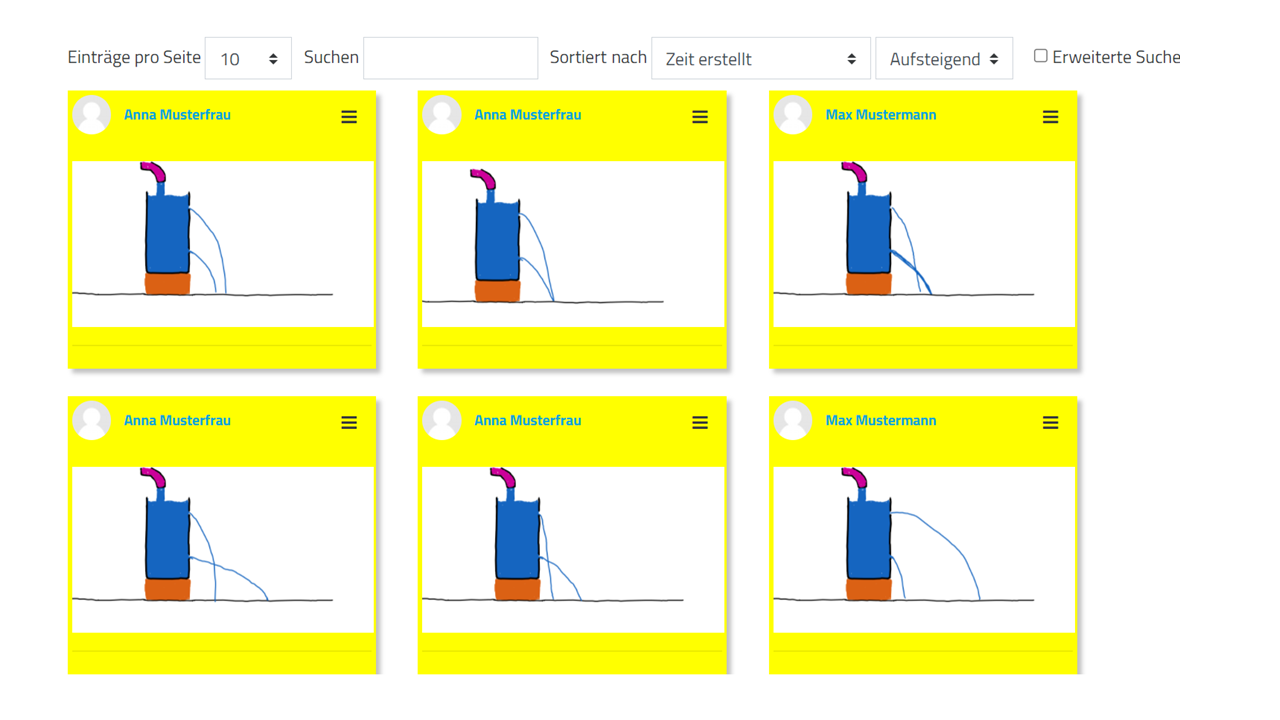 Einträge pro Seite 10 Suchen Sortiert nach Zeit erstellt Aufsteigend Erweiterte Suche

Anna Musterfrau

Anna Musterfrau

Max Mustermann

Anna Musterfrau

Anna Musterfrau

Max Mustermann